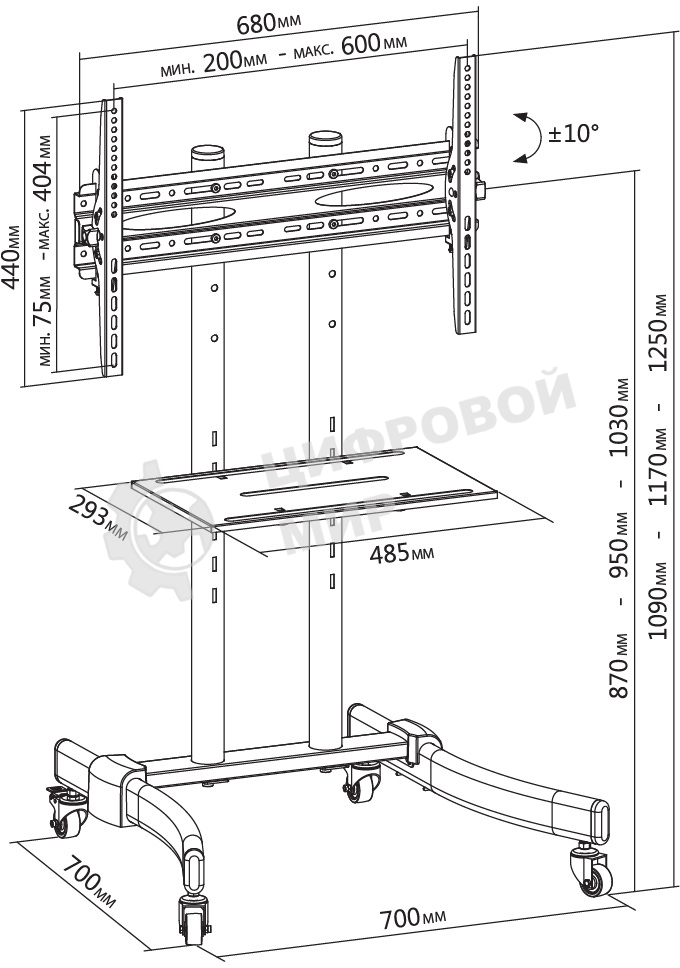 680мм

мин. 200мм - макс. 600мм

±10°

440мм

мин. 75мм - макс. 404мм

ЦИФРОВОЙ МИР

293мм

485мм

870мм - 950мм - 1030мм

1090мм - 1170мм - 1250мм

700мм

700мм