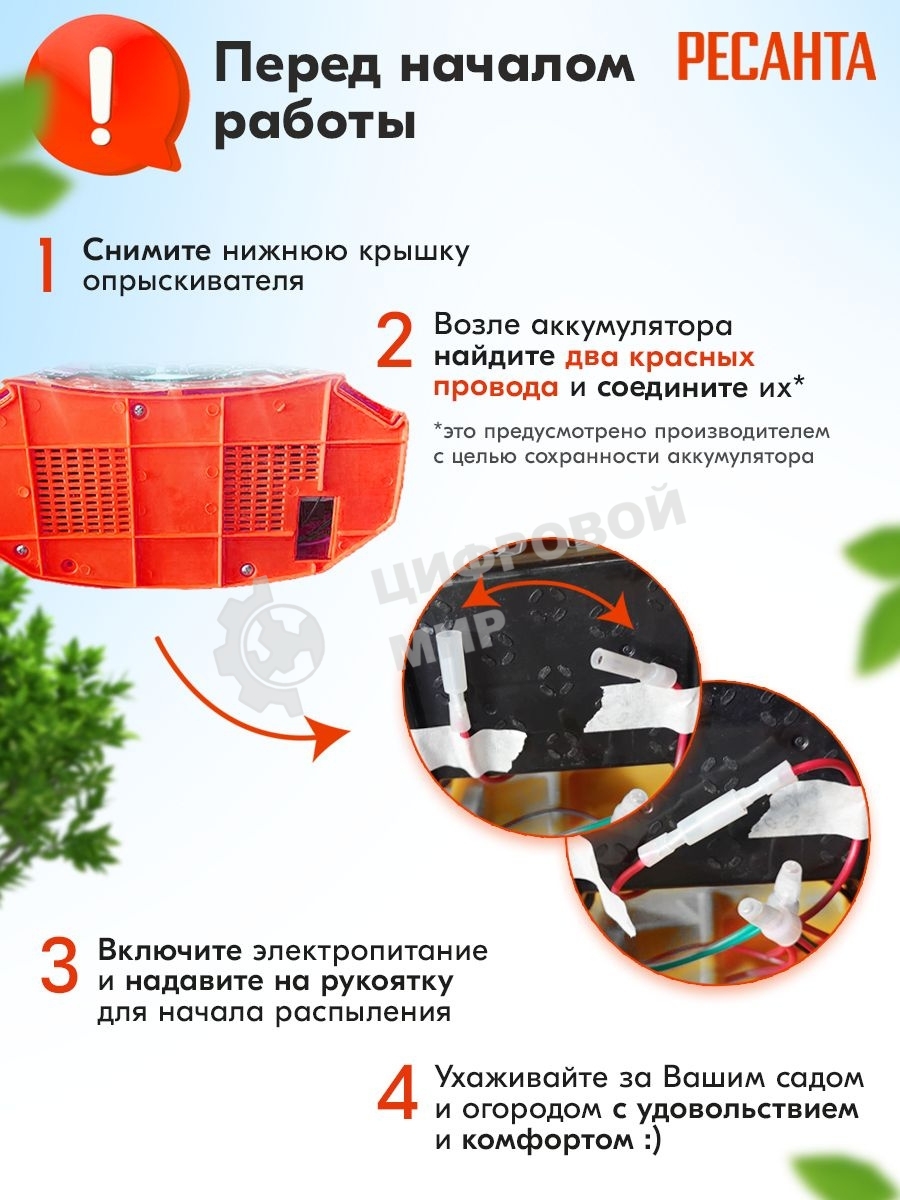 !

Перед началом работы

РЕСАНТА

1 Снимите нижнюю крышку опрыскивателя

2 Возле аккумулятора найдите два красных провода и соедините их*

*это предусмотрено производителем с целью сохранности аккумулятора

ЦИФРОВОЙ МИР

3 Включите электропитание и надавите на рукоятку для начала распыления

4 Ухаживайте за Вашим садом и огородом с удовольствием и комфортом :)