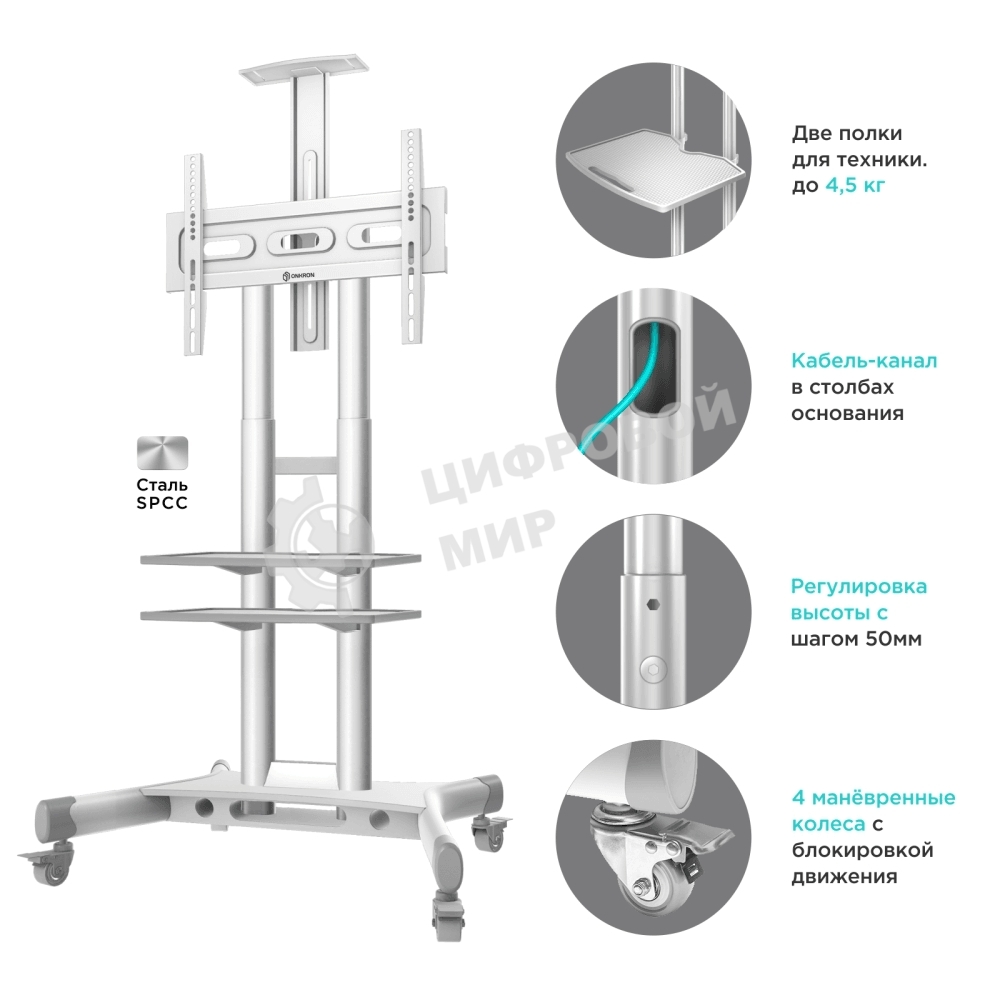 ONKRON

Сталь SPCC

ЦИФРОВОЙ МИР

Две полки для техники. до 4,5 кг

Кабель-канал в столбах основания

Регулировка высоты с шагом 50мм

4 манёвренные колеса с блокировкой движения