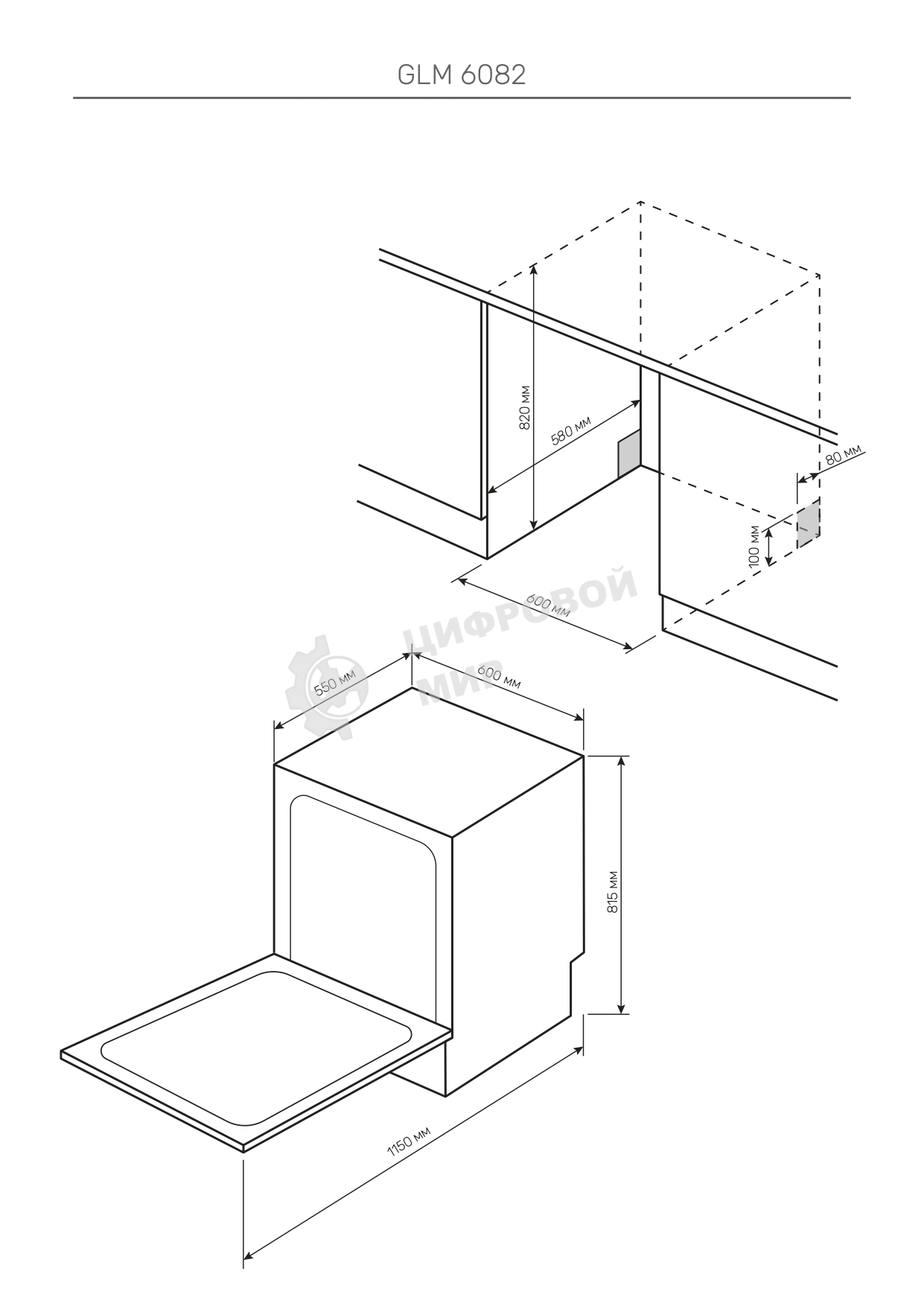 GLM 6082

820 мм

580 мм

80 мм

100 мм

600 мм

ЦИФРОВОЙ МИР

550 мм

600 мм

815 мм

1150 мм