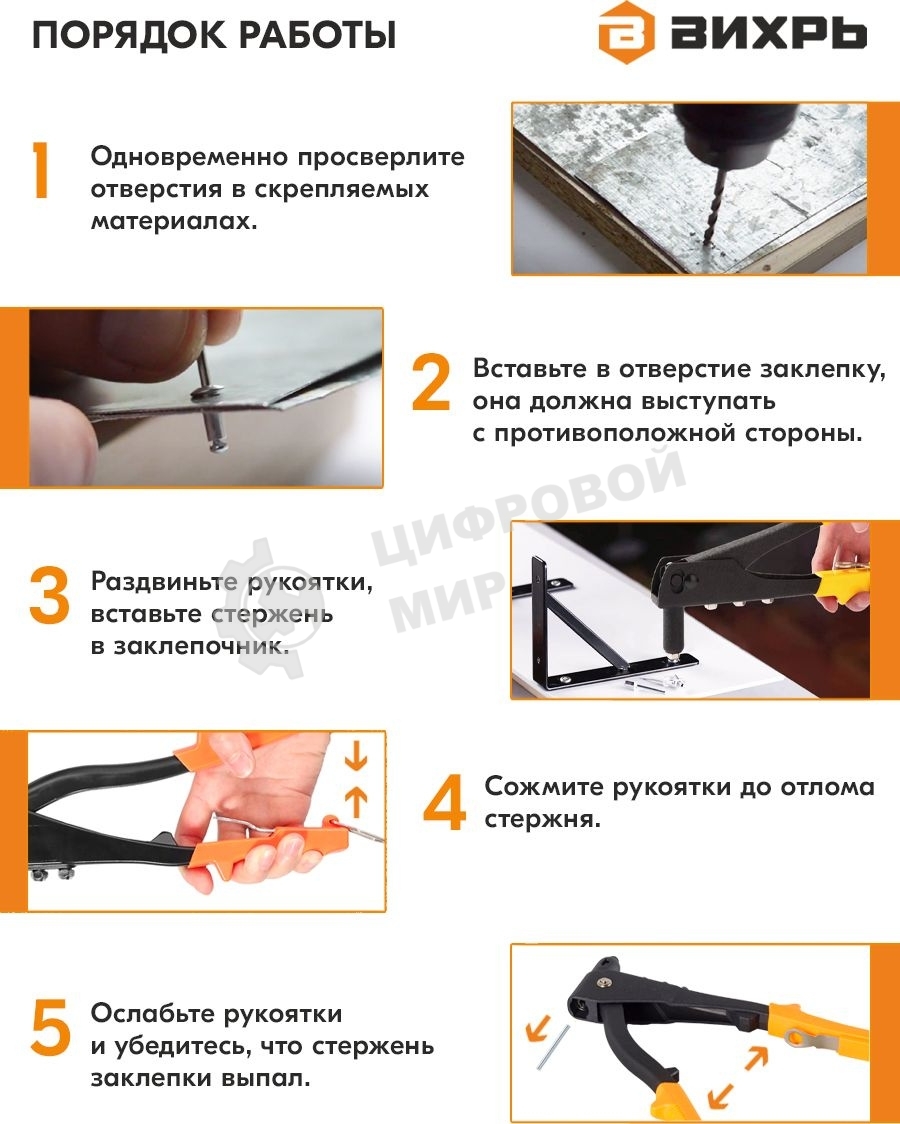 ПОРЯДОК РАБОТЫ

ВИХРЬ

1 Одновременно просверлите отверстия в скрепляемых материалах.

2 Вставьте в отверстие заклепку, она должна выступать с противоположной стороны.

ЦИФРОВОЙ МИР

3 Раздвиньте рукоятки, вставьте стержень в заклепочник.

4 Сожмите рукоятки до отлома стержня.

5 Ослабьте рукоятки и убедитесь, что стержень заклепки выпал.