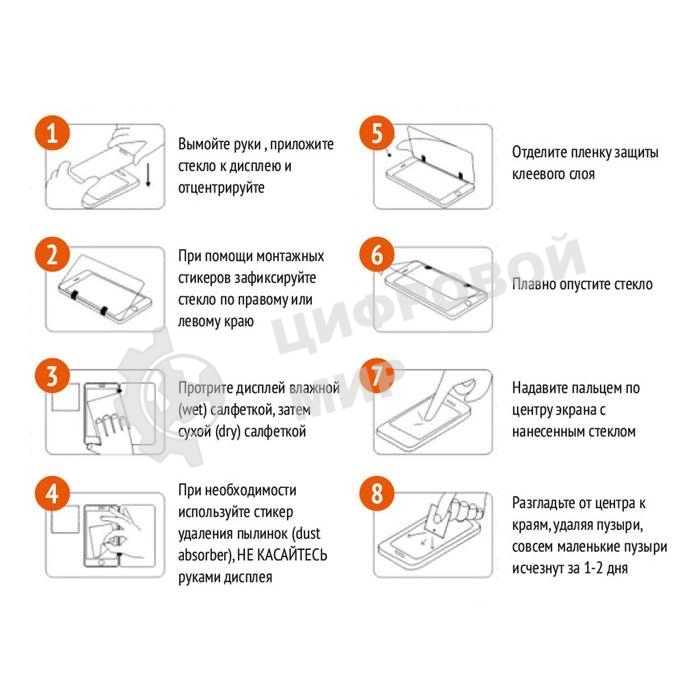 1
Вымойте руки , приложите стекло к дисплею и отцентрируйте

2
При помощи монтажных стикеров зафиксируйте стекло по правому или левому краю

3
Протрите дисплей влажной (wet) салфеткой, затем сухой (dry) салфеткой

4
При необходимости используйте стикер удаления пылинок (dust absorber), НЕ КАСАЙТЕСЬ руками дисплея

5
Отделите пленку защиты клеевого слоя

6
Плавно опустите стекло

7
Надавите пальцем по центру экрана с нанесенным стеклом

8
Разгладьте от центра к краям, удаляя пузыри, совсем маленькие пузыри исчезнут за 1-2 дня

ЦИФРОВОЙ МИР