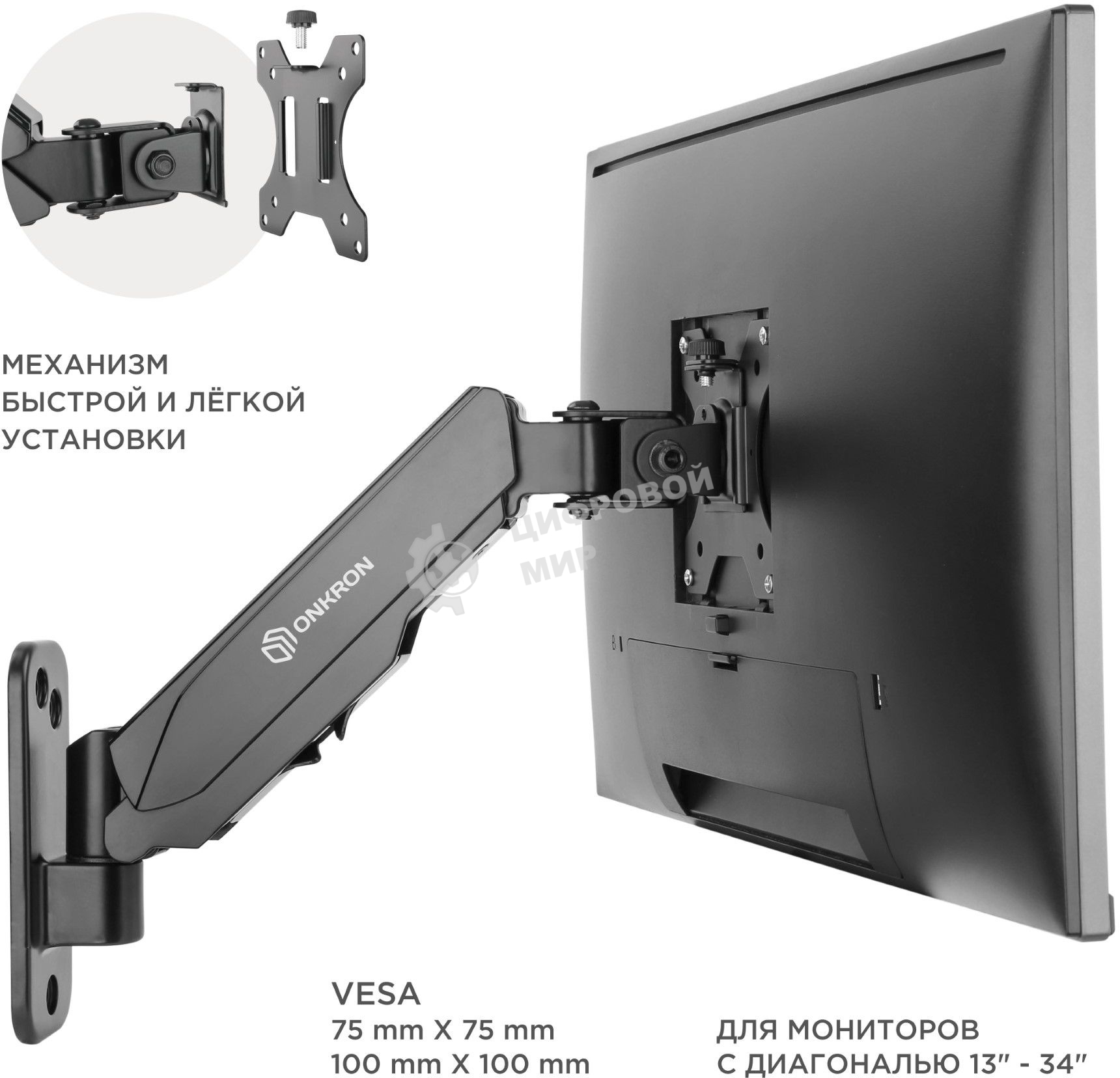 МЕХАНИЗМ
БЫСТРОЙ И ЛЁГКОЙ
УСТАНОВКИ

ONKRON

ЦИФРОВОЙ
МИР

VESA
75 mm X 75 mm
100 mm X 100 mm

ДЛЯ МОНИТОРОВ
С ДИАГОНАЛЬЮ 13" - 34"