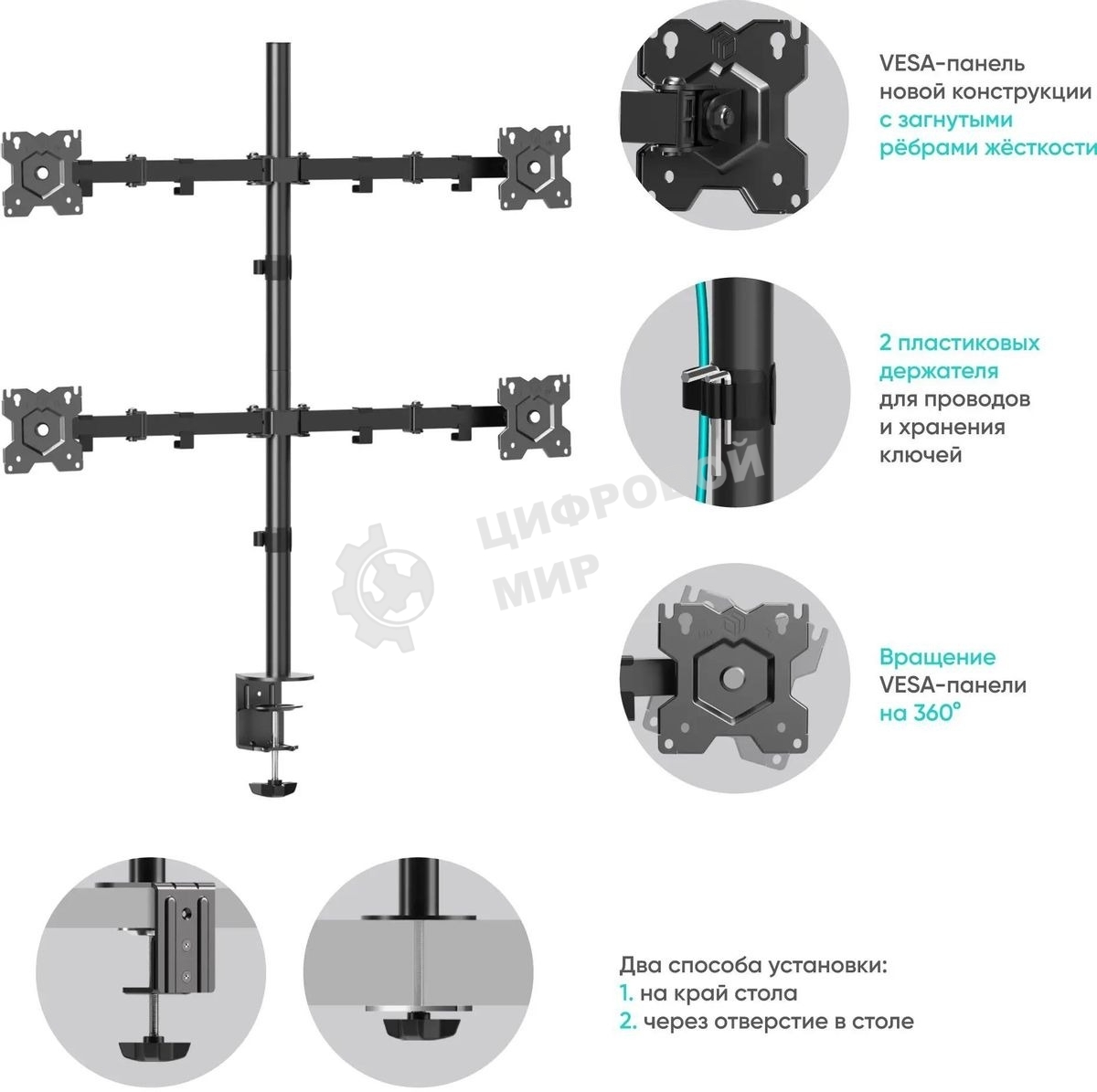 VESA-панель новой конструкции с загнутыми рёбрами жёсткости

2 пластиковых держателя для проводов и хранения ключей

ЦИФРОВОЙ МИР

Вращение VESA-панели на 360°

Два способа установки:
1. на край стола
2. через отверстие в столе