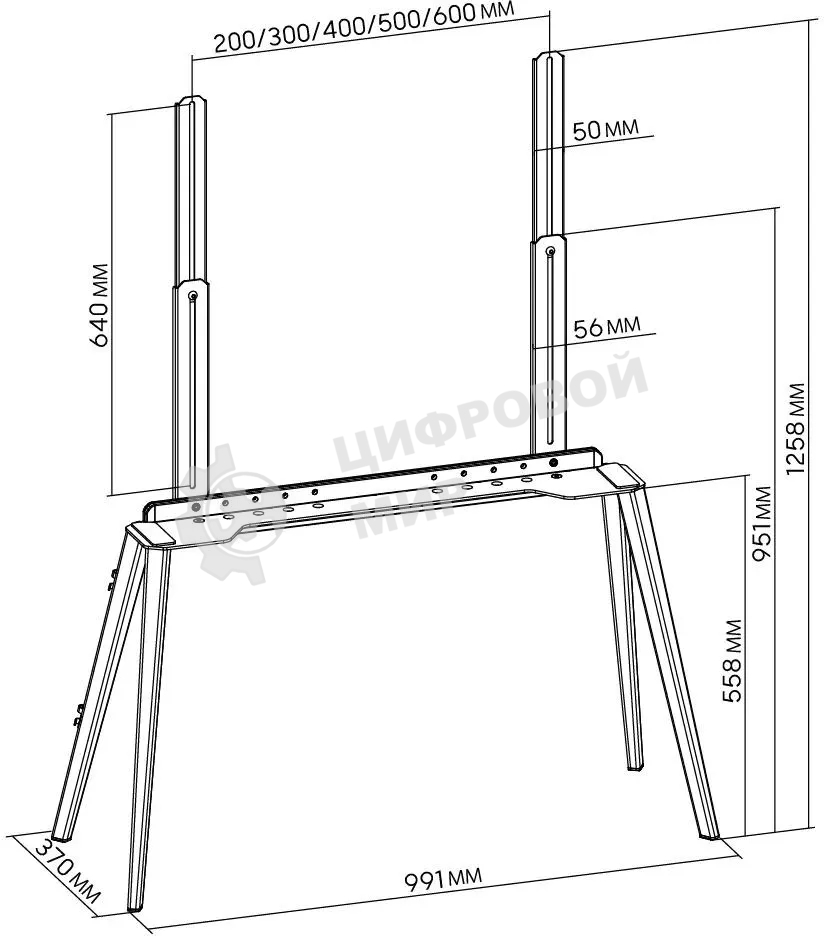 200/300/400/500/600 мм
50 мм
640 мм
56 мм
ЦИФРОВОЙ МИР
1258 мм
951 мм
558 мм
370 мм
991 мм