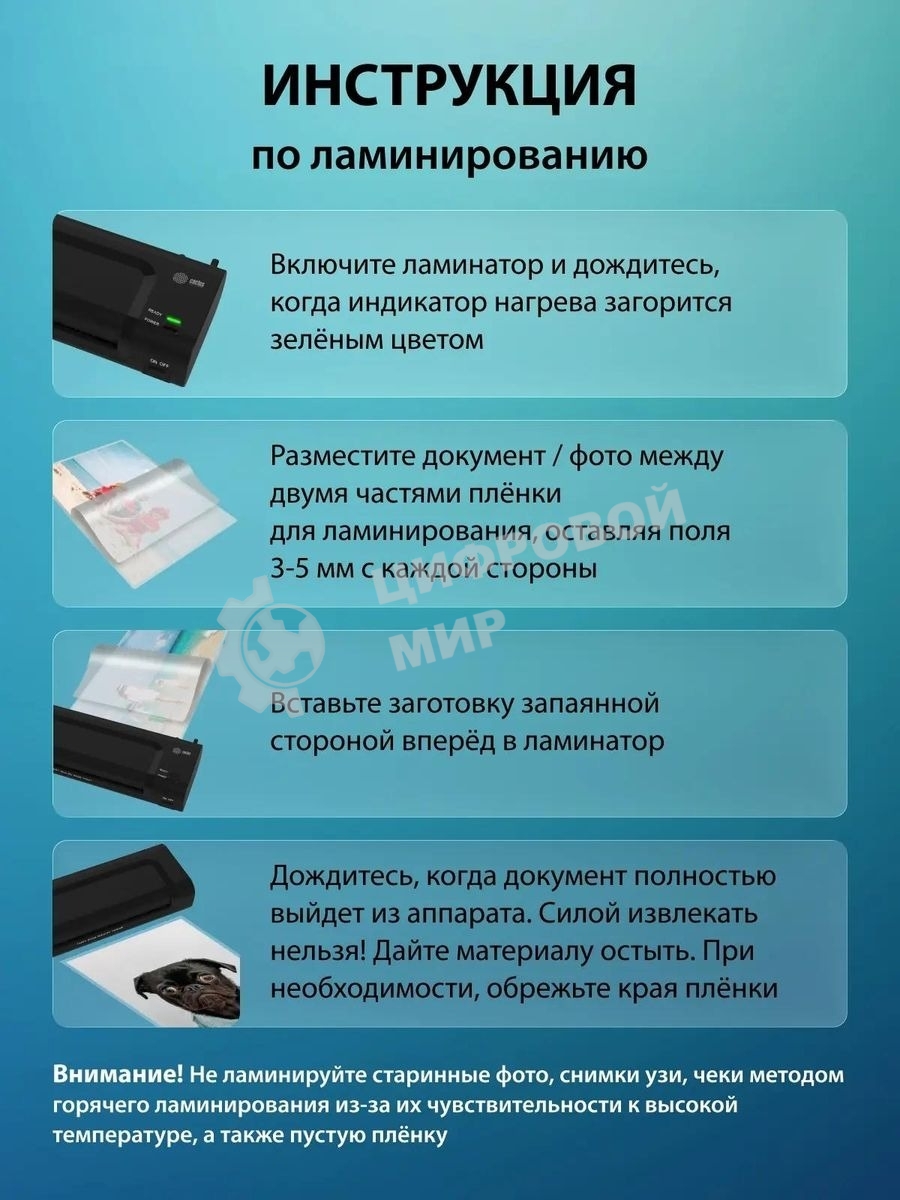 ИНСТРУКЦИЯ
по ламинированию

READY
POWER
ON OFF

Включите ламинатор и дождитесь, когда индикатор нагрева загорится зелёным цветом

Разместите документ / фото между двумя частями плёнки для ламинирования, оставляя поля 3-5 мм с каждой стороны

ЦИФРОВОЙ
МИР

Вставьте заготовку запаянной стороной вперёд в ламинатор

Дождитесь, когда документ полностью выйдет из аппарата. Силой извлекать нельзя! Дайте материалу остыть. При необходимости, обрежьте края плёнки

Внимание! Не ламинируйте старинные фото, снимки узи, чеки методом горячего ламинирования из-за их чувствительности к высокой температуре, а также пустую плёнку