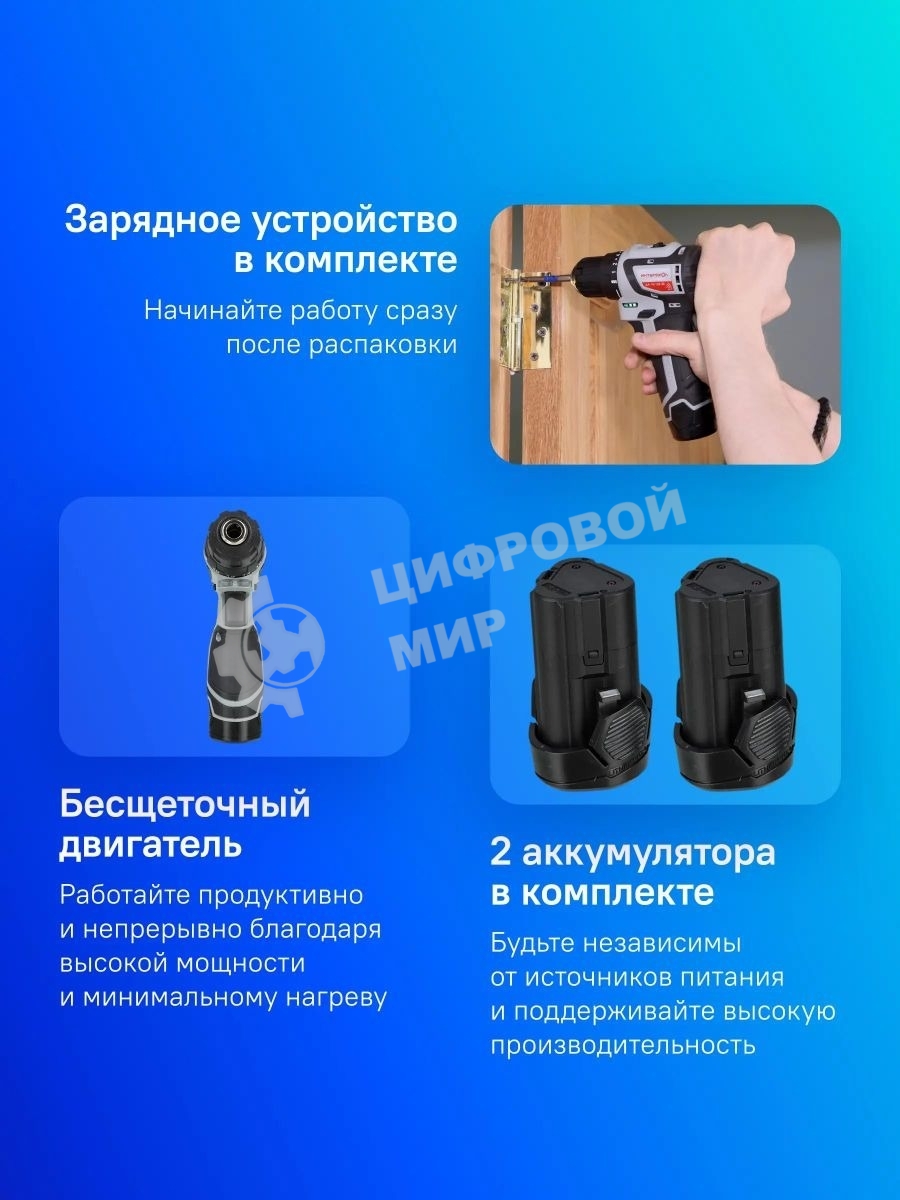 Зарядное устройство в комплекте

Начинайте работу сразу после распаковки

ЦИФРОВОЙ МИР

Бесщеточный двигатель

Работайте продуктивно и непрерывно благодаря высокой мощности и минимальному нагреву

2 аккумулятора в комплекте

Будьте независимы от источников питания и поддерживайте высокую производительность