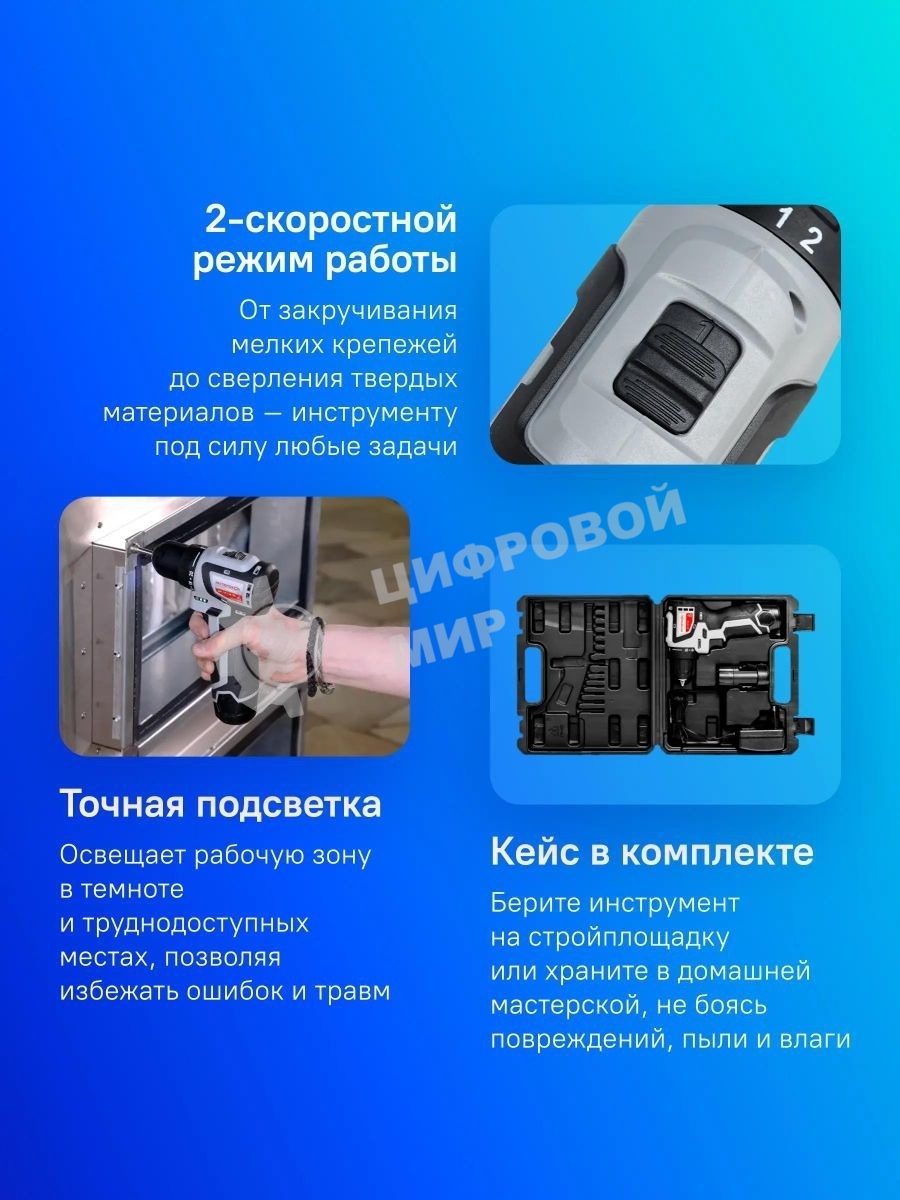 2-скоростной режим работы

От закручивания мелких крепежей до сверления твердых материалов — инструменту под силу любые задачи

1 2

ЦИФРОВОЙ МИР

Точная подсветка

Освещает рабочую зону в темноте и труднодоступных местах, позволяя избежать ошибок и травм

Кейс в комплекте

Берите инструмент на стройплощадку или храните в домашней мастерской, не боясь повреждений, пыли и влаги